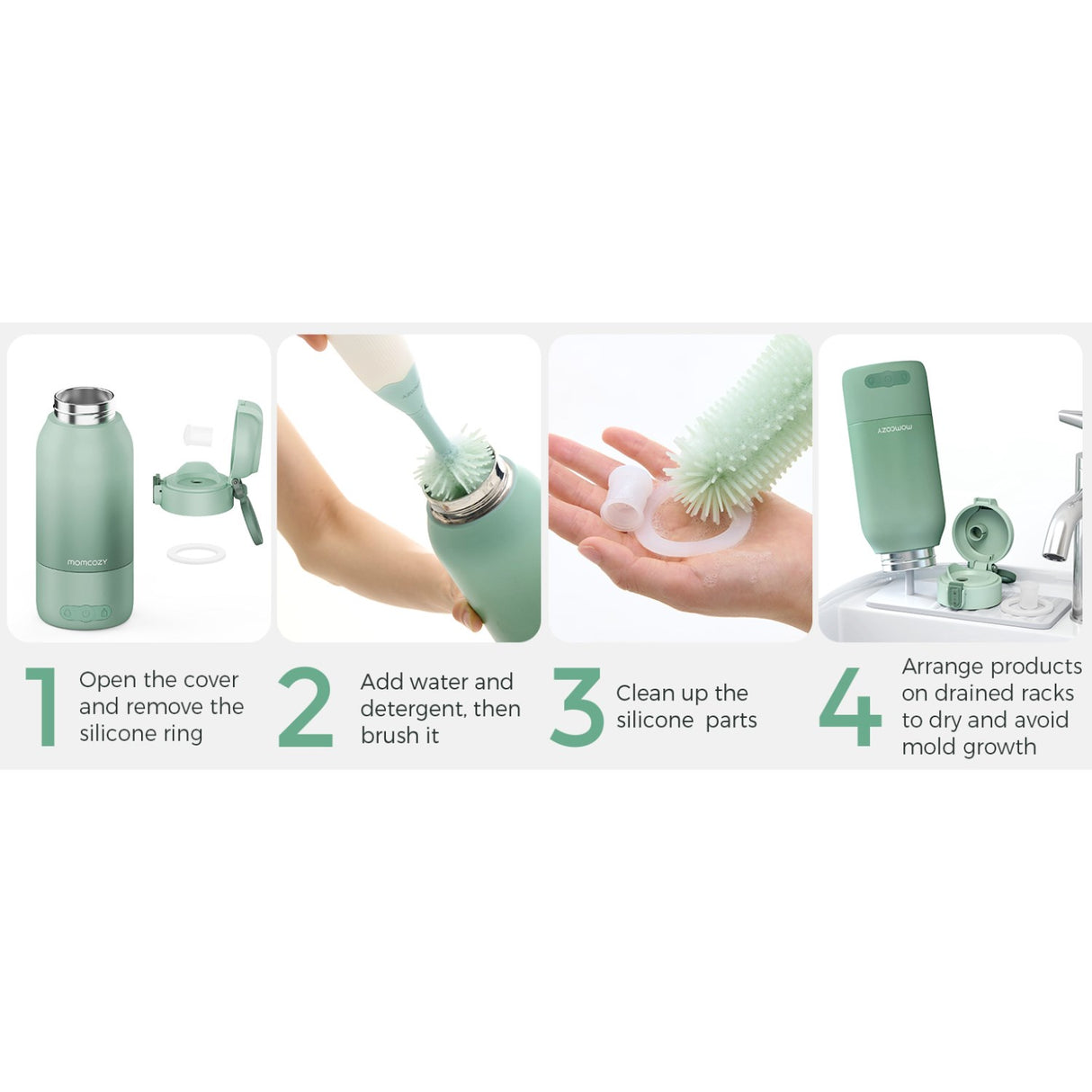 momcozy

momcozy

1 Open the cover and remove the silicone ring

2 Add water and detergent, then brush it

3 Clean up the silicone parts

4 Arrange products on drained racks to dry and avoid mold growth