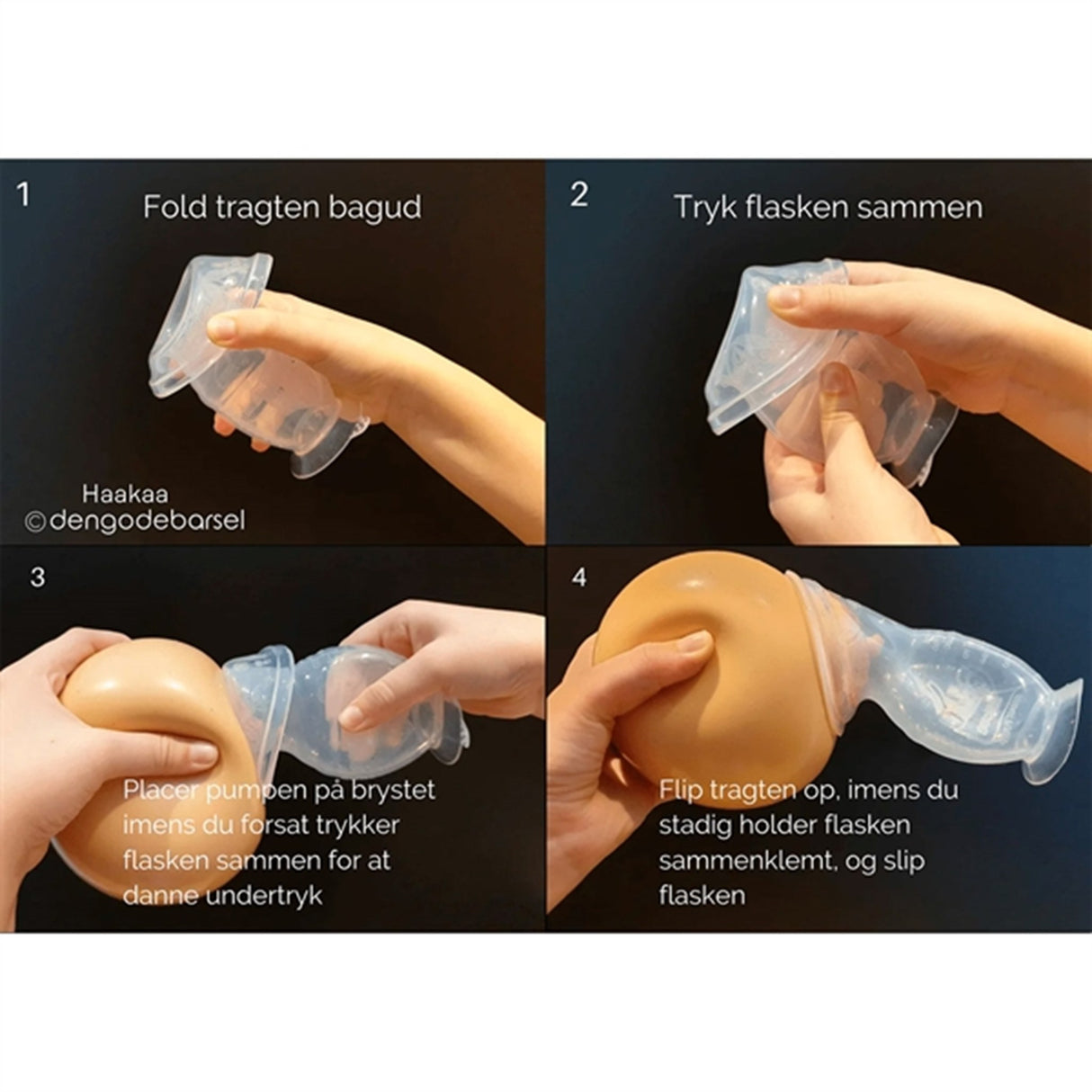 1

Fold tragten bagud

Haakaa
©dengodebarsel

2

Tryk flasken sammen

3

Placer pumpen på brystet imens du forsat trykker flasken sammen for at danne undertryk

4

Flip tragten op, imens du stadig holder flasken sammenklemt, og slip flasken