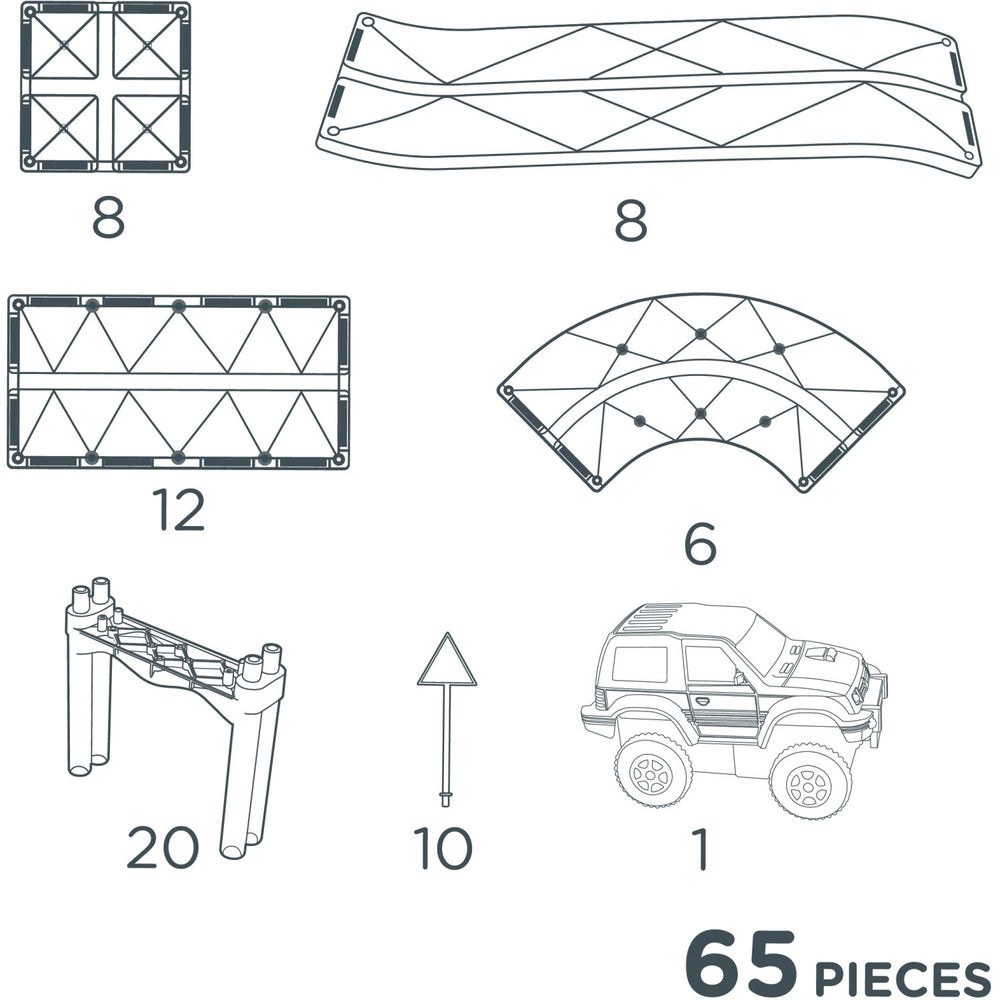 8

8

12

6

20

10

1

65 PIECES